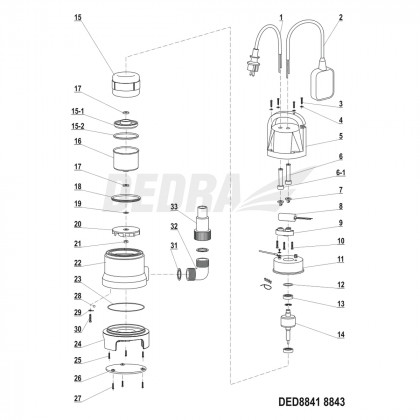 15
17
15-1
15-2
16
17
18
19
20
21
22
23
28
29
30
24
25
26
27
33
32
31
1
2
3
4
5
6
6-1
7
8
9
10
11
12
13
14
DEDRA
DED8841 8843