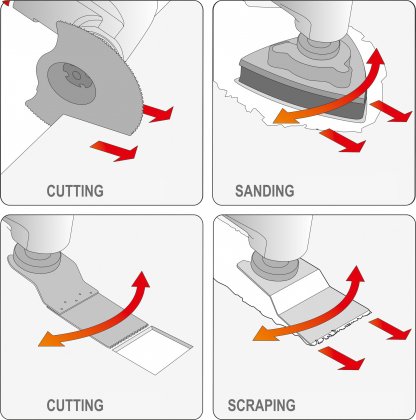 CUTTING

SANDING

CUTTING

SCRAPING