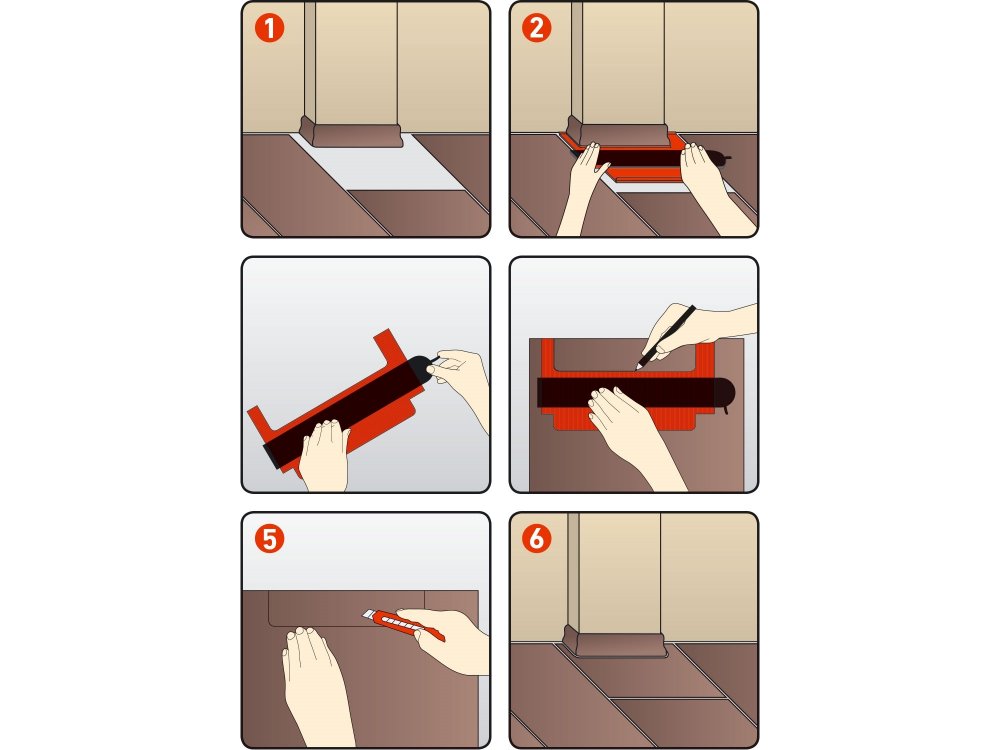 1

2

5

6