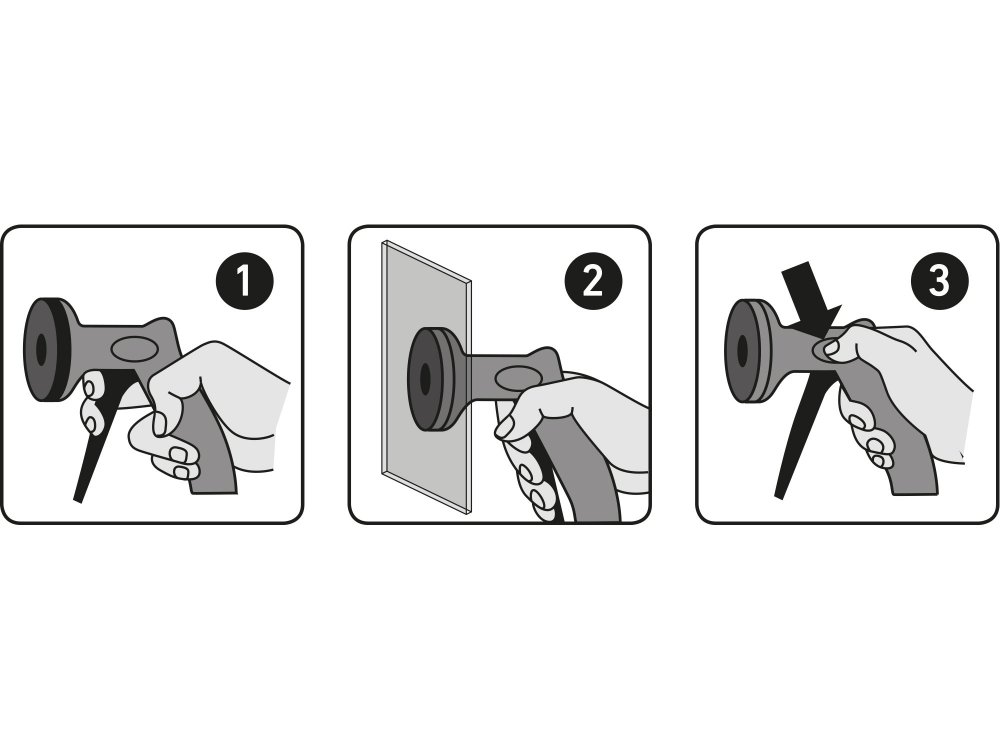 1

2

3