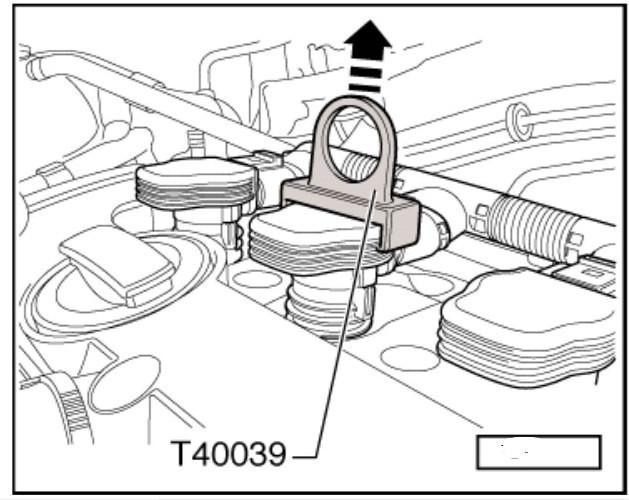 T40039