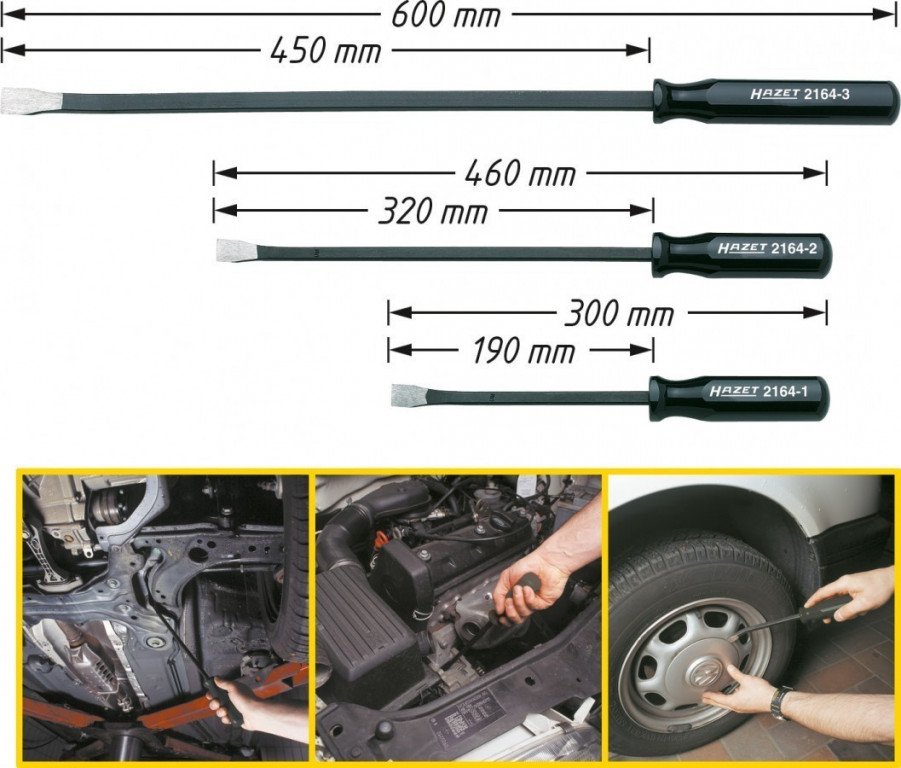 600 mm
450 mm
HAZET 2164-3
460 mm
320 mm
HAZET 2164-2
300 mm
190 mm
HAZET 2164-1