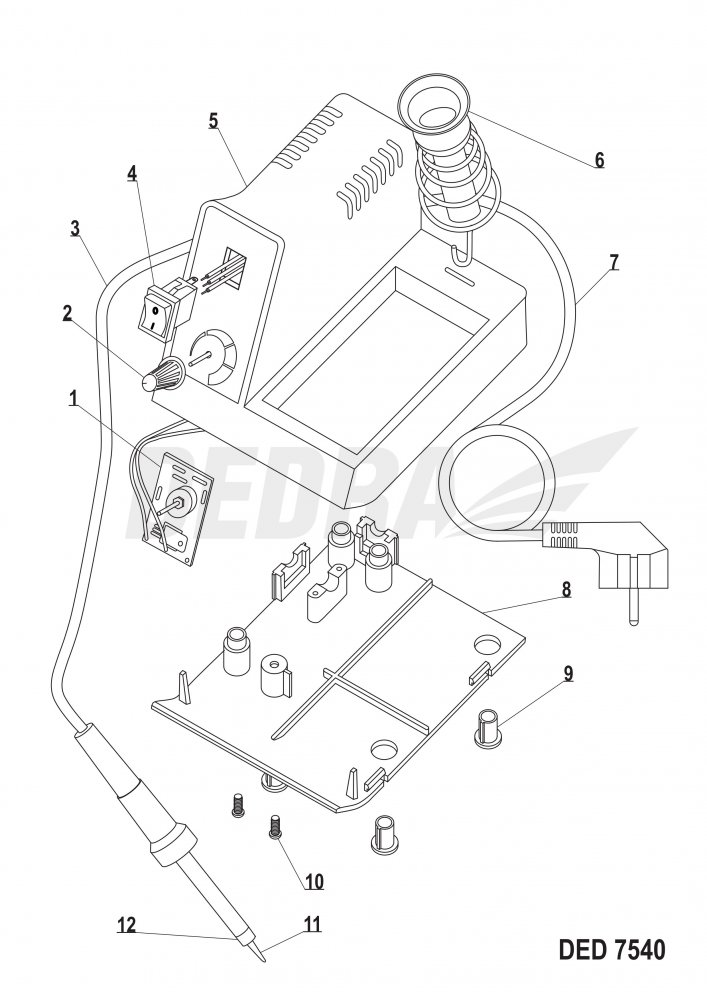 5

6

4

3

7

2

1

DEDRA

8

9

10

12

11

DED 7540