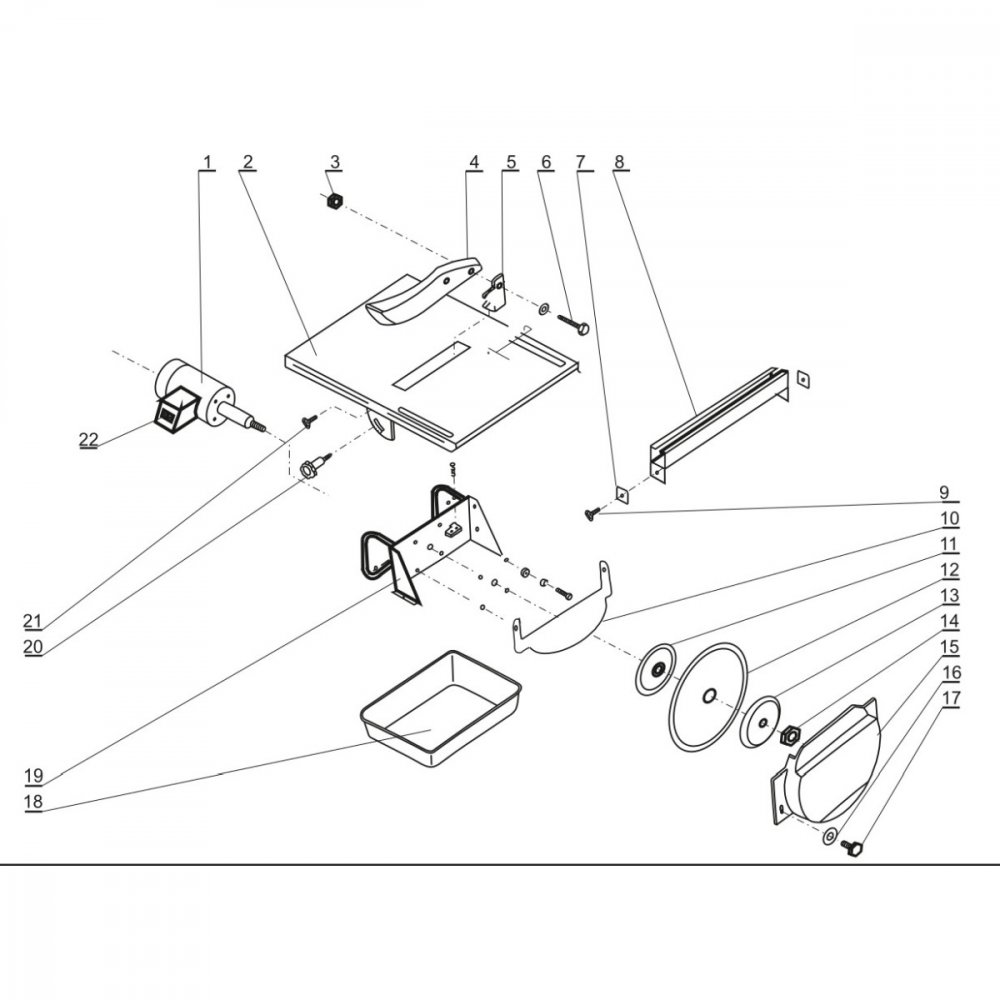 1
2
3
4
5
6
7
8
22
9
10
11
12
13
14
15
16
17
21
20
19
18