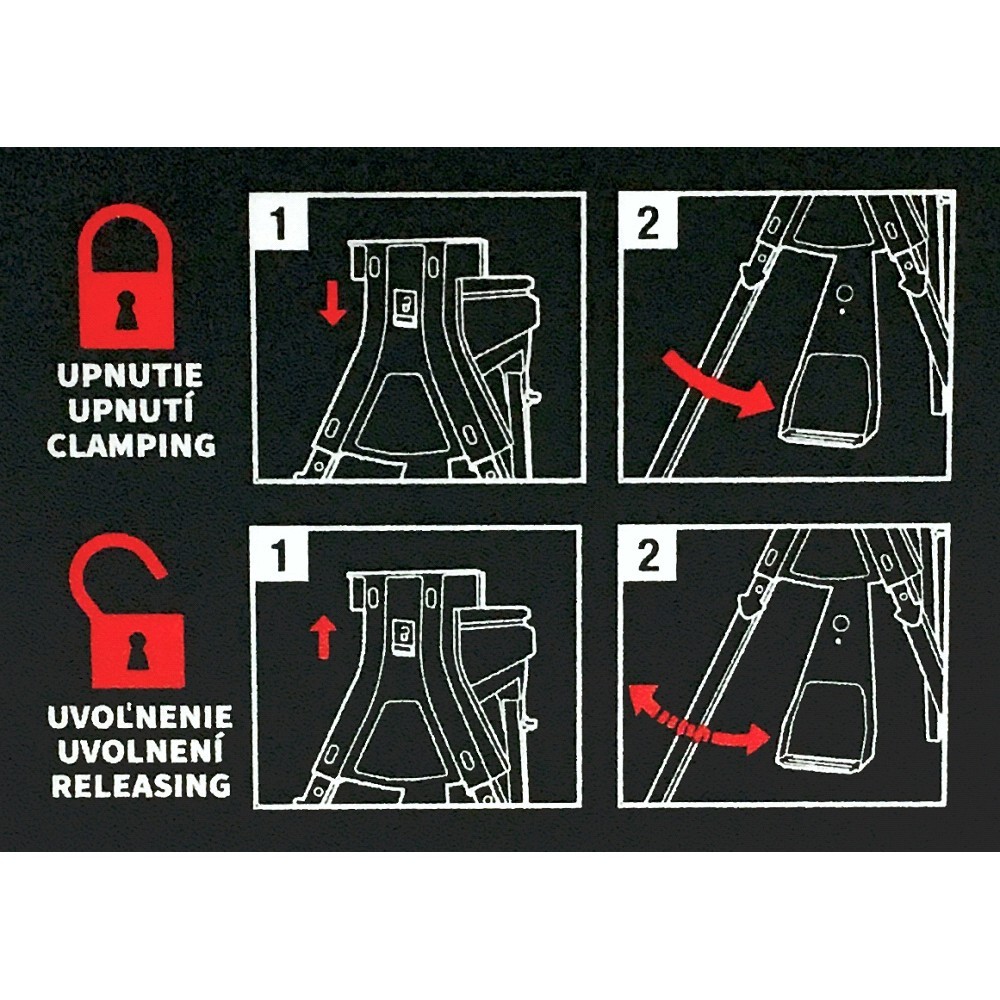 UPNUTIE
UPNUTÍ
CLAMPING

1

2

UVOĽNENIE
UVOLNENÍ
RELEASING

1

2