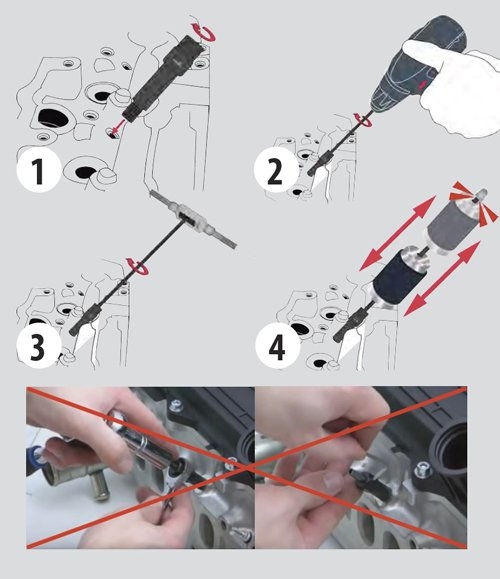 1

2

3

4