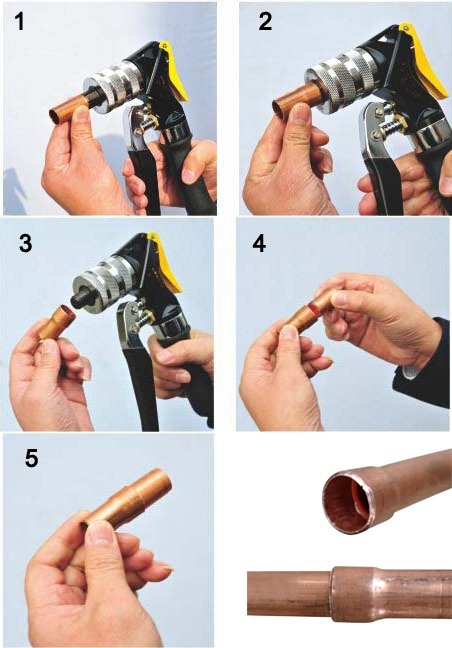 1

2

3

4

5