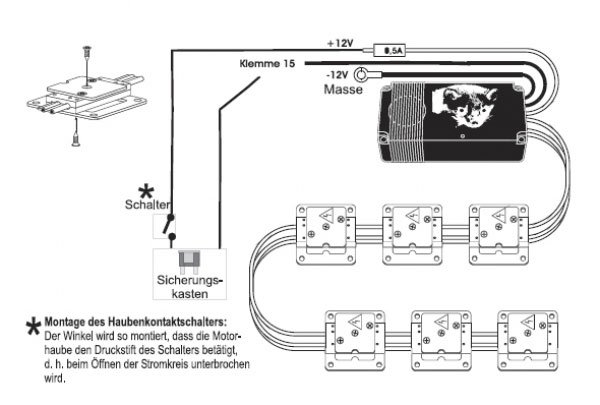 +12V
0,5A
Klemme 15
-12V
Masse

*
Schalter

Sicherungskasten

* Montage des Haubenkontaktschalters:
Der Winkel wird so montiert, dass die Motorhaube den Druckstift des Schalters betätigt, d. h. beim Öffnen der Stromkreis unterbrochen wird.